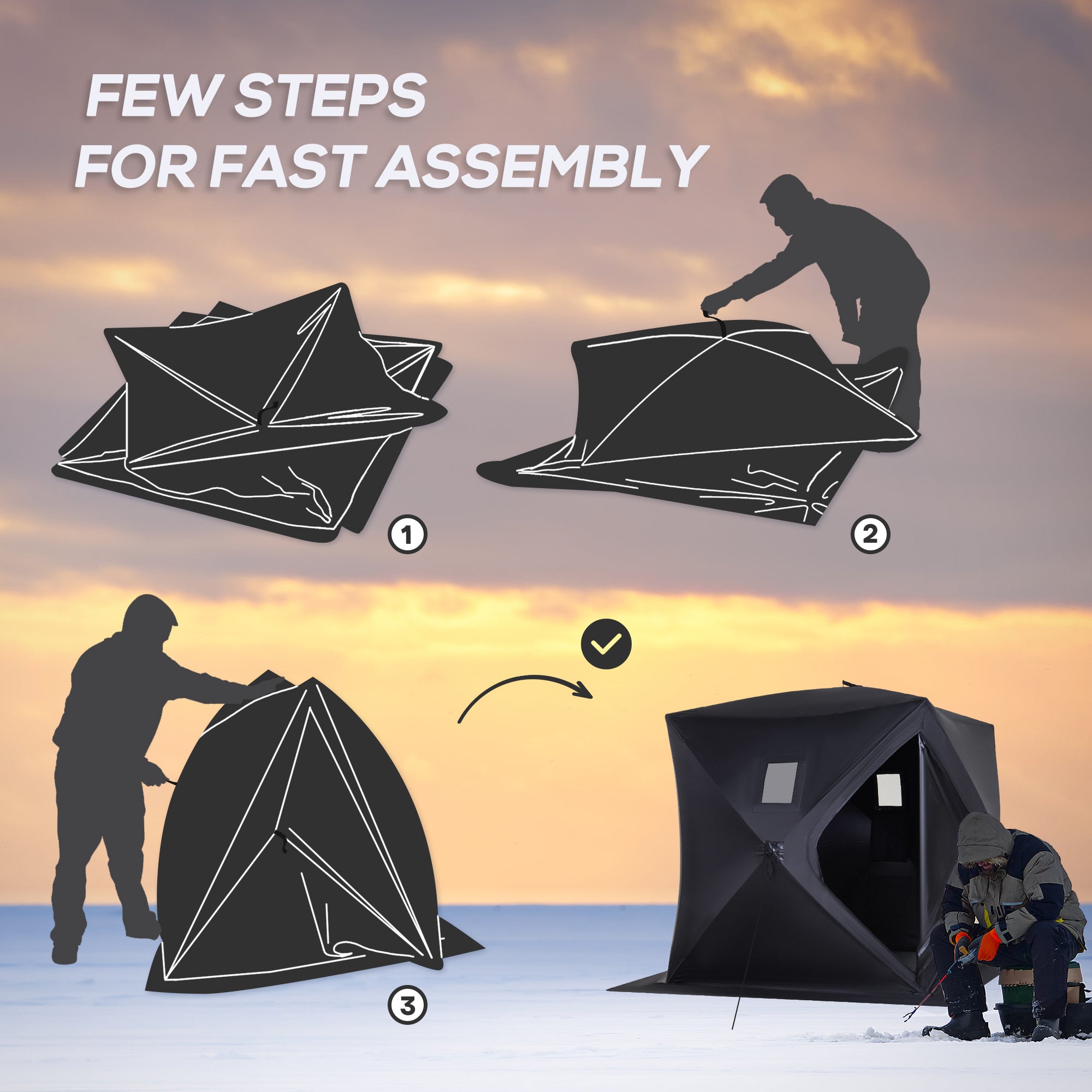 FEW STEPS
FOR FAST ASSEMBLY

1

2

3