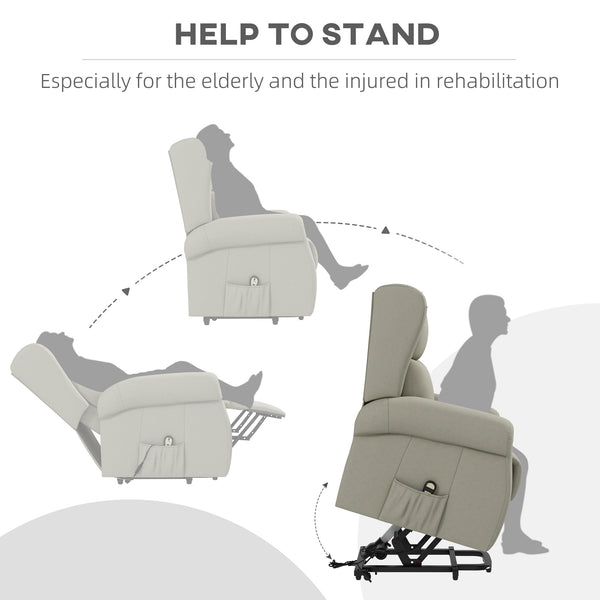 HELP TO STAND

Especially for the elderly and the injured in rehabilitation