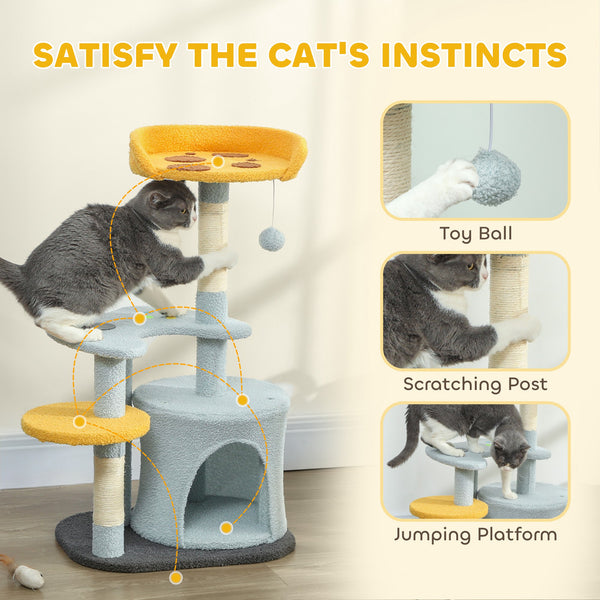 SATISFY THE CAT'S INSTINCTS

Toy Ball

Scratching Post

Jumping Platform