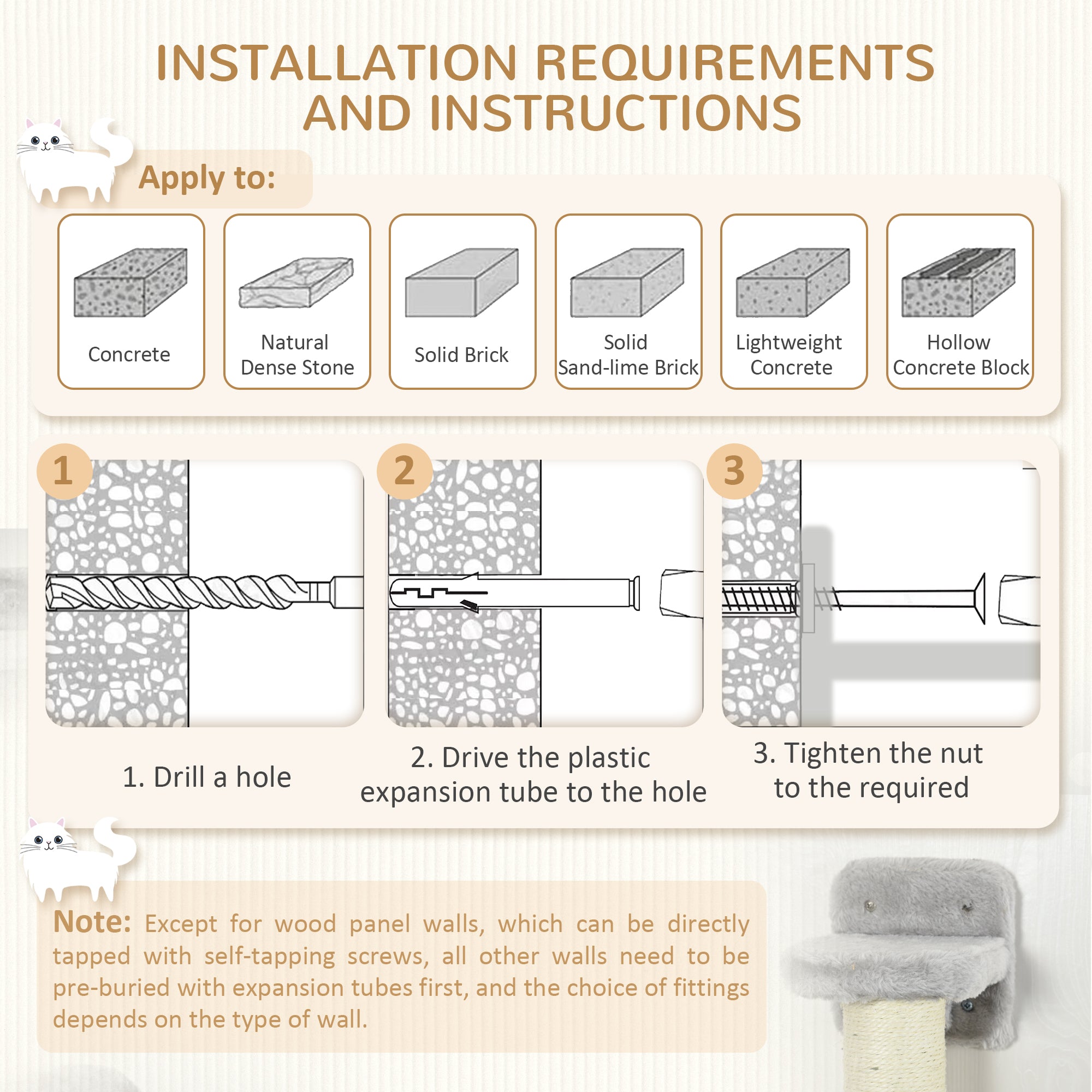 INSTALLATION REQUIREMENTS AND INSTRUCTIONS

Apply to:

Concrete

Natural Dense Stone

Solid Brick

Solid Sand-lime Brick

Lightweight Concrete

Hollow Concrete Block

1

2

3

1. Drill a hole

2. Drive the plastic expansion tube to the hole

3. Tighten the nut to the required

Note: Except for wood panel walls, which can be directly tapped with self-tapping screws, all other walls need to be pre-buried with expansion tubes first, and the choice of fittings depends on the type of wall.