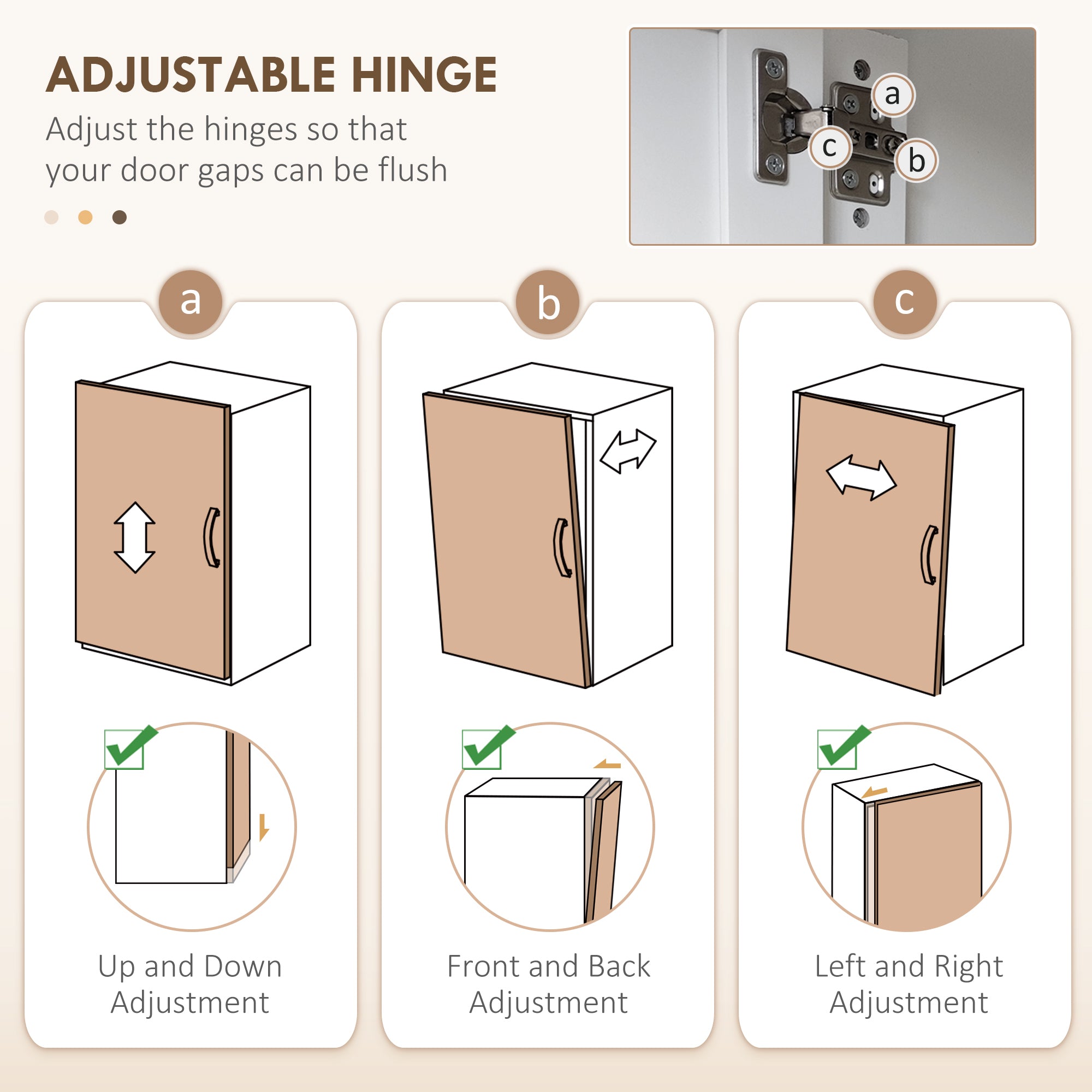 ADJUSTABLE HINGE

Adjust the hinges so that your door gaps can be flush

a

c

b

a

Up and Down Adjustment

b

Front and Back Adjustment

c

Left and Right Adjustment