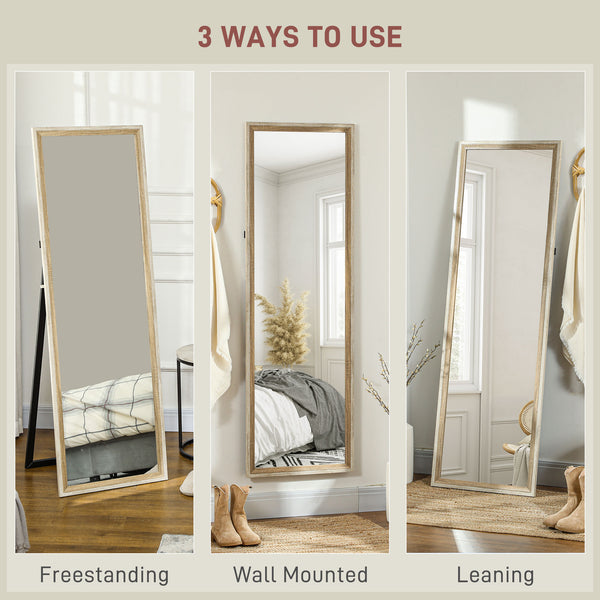 3 WAYS TO USE

Freestanding

Wall Mounted

Leaning