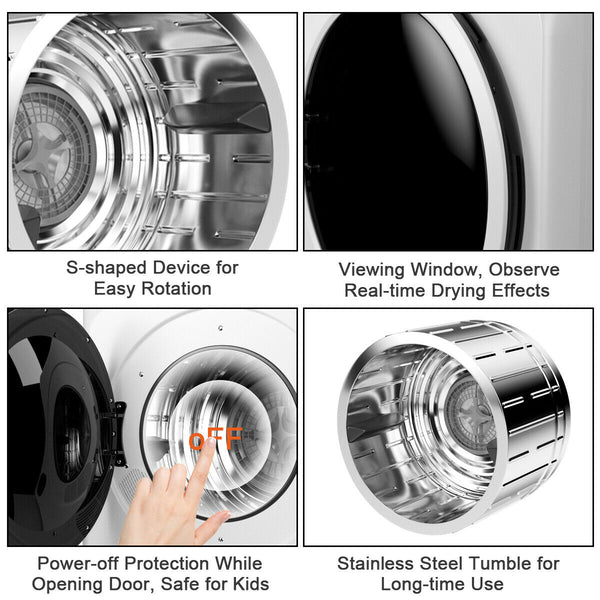 S-shaped Device for Easy Rotation

Viewing Window, Observe Real-time Drying Effects

oFF

Power-off Protection While Opening Door, Safe for Kids

Stainless Steel Tumble for Long-time Use