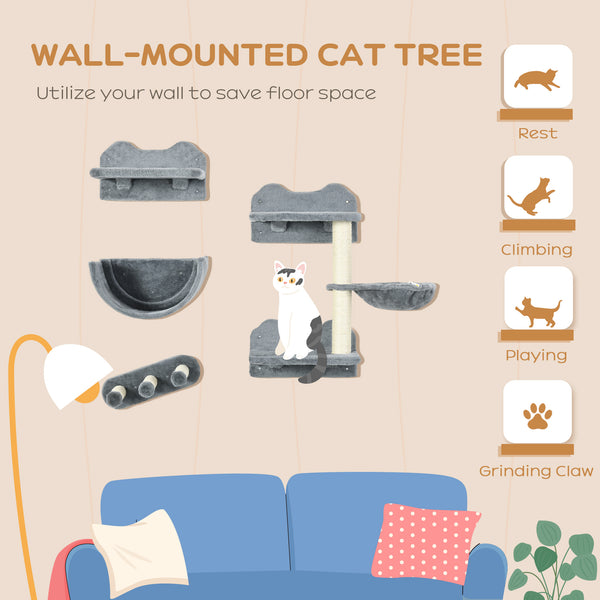 WALL-MOUNTED CAT TREE

Utilize your wall to save floor space

Rest

Climbing

Playing

Grinding Claw