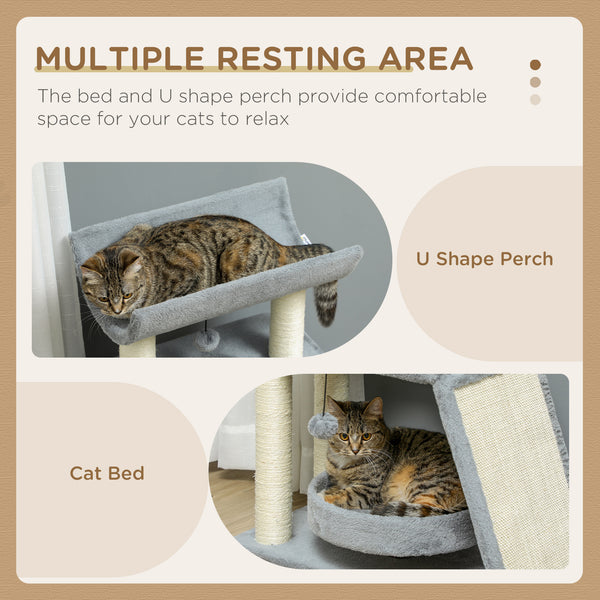 MULTIPLE RESTING AREA

The bed and U shape perch provide comfortable space for your cats to relax

U Shape Perch

Cat Bed