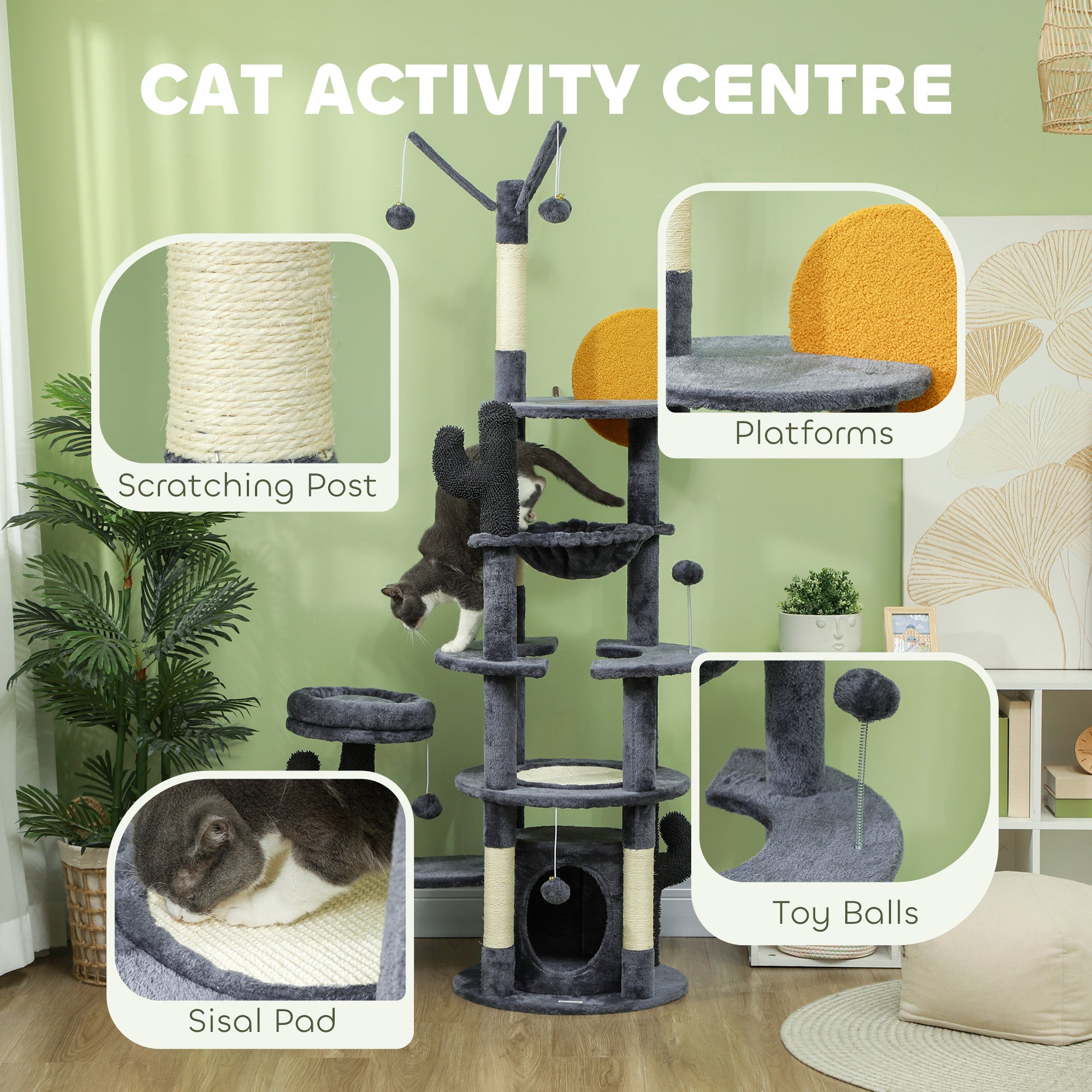 CAT ACTIVITY CENTRE

Scratching Post

Platforms

Toy Balls

Sisal Pad