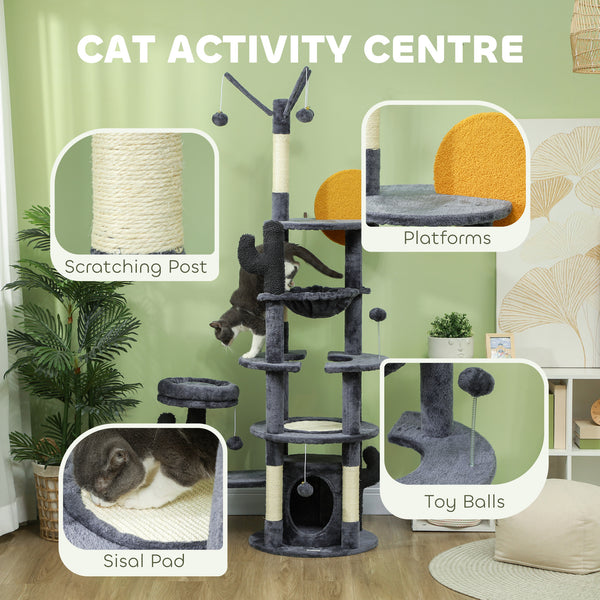 CAT ACTIVITY CENTRE

Scratching Post

Platforms

Sisal Pad

Toy Balls