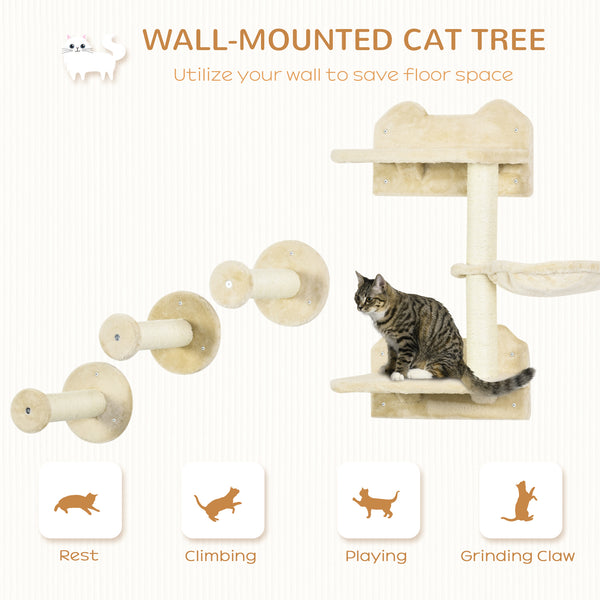 WALL-MOUNTED CAT TREE

Utilize your wall to save floor space

Rest

Climbing

Playing

Grinding Claw