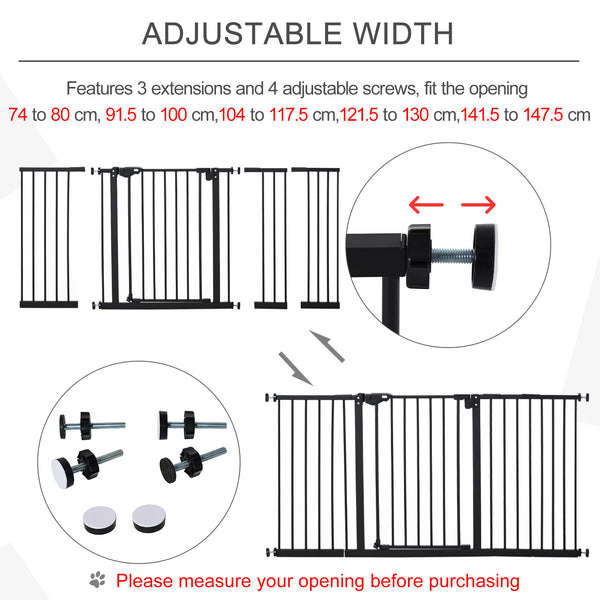 ADJUSTABLE WIDTH

Features 3 extensions and 4 adjustable screws, fit the opening 74 to 80 cm, 91.5 to 100 cm,104 to 117.5 cm,121.5 to 130 cm,141.5 to 147.5 cm

Please measure your opening before purchasing