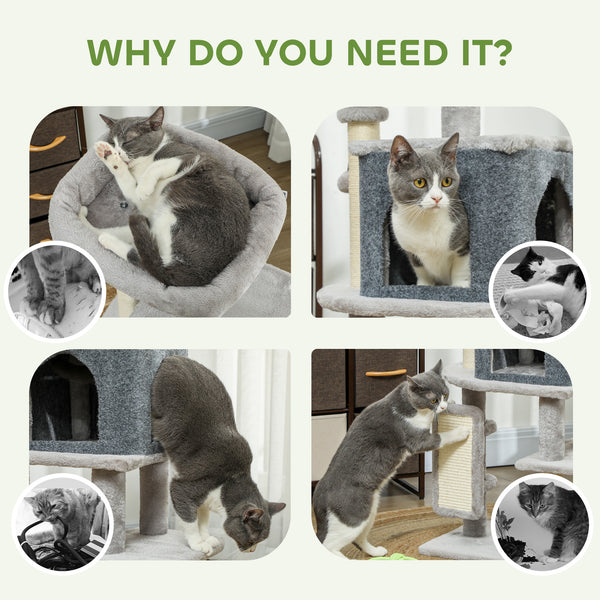 WHY DO YOU NEED IT?