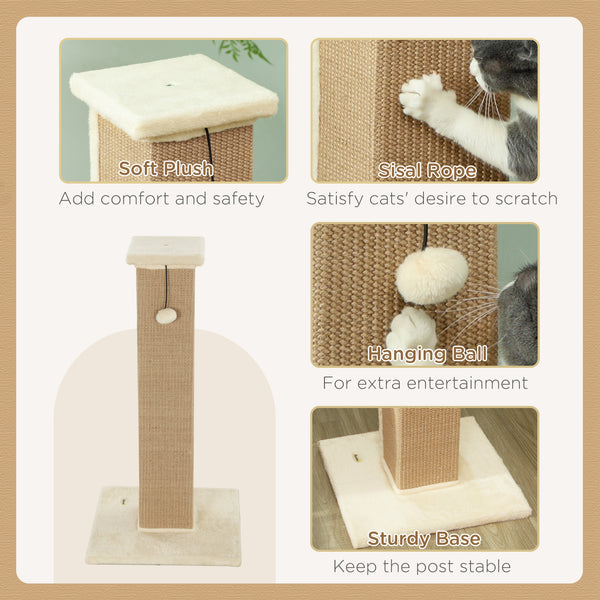 Soft Plush
Add comfort and safety

Sisal Rope
Satisfy cats' desire to scratch

Hanging Ball
For extra entertainment

Sturdy Base
Keep the post stable