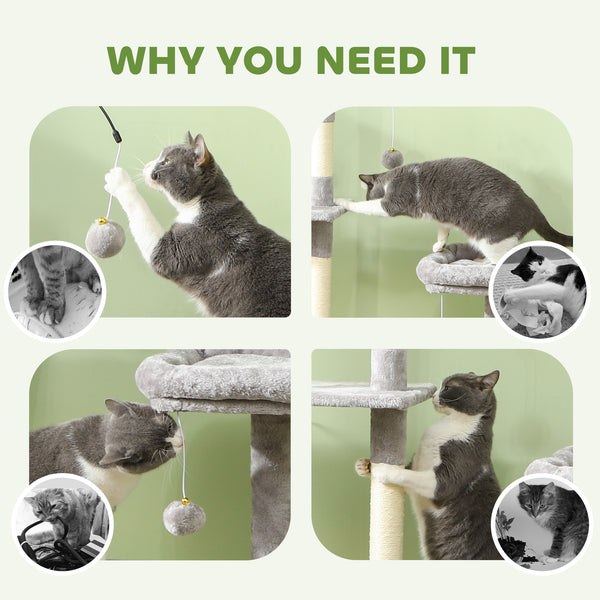 WHY YOU NEED IT