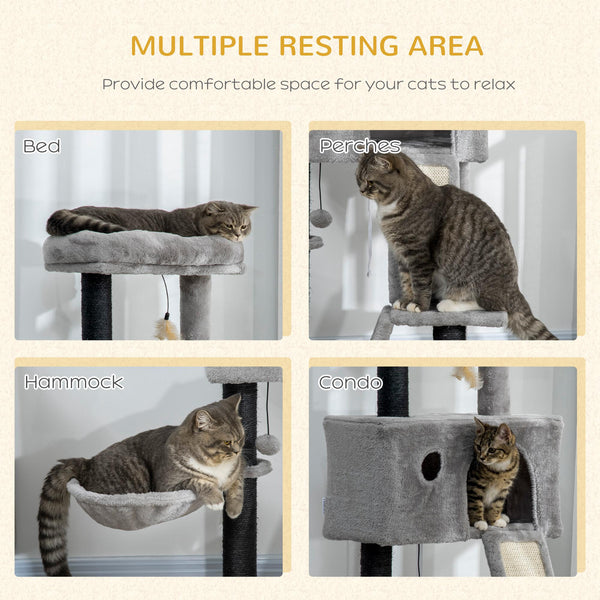 MULTIPLE RESTING AREA

Provide comfortable space for your cats to relax

Bed

Perches

Hammock

Condo