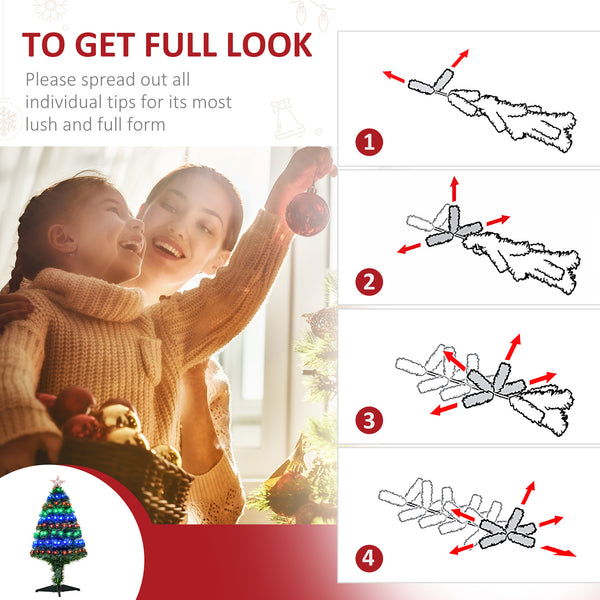 TO GET FULL LOOK

Please spread out all individual tips for its most lush and full form

1

2

3

4