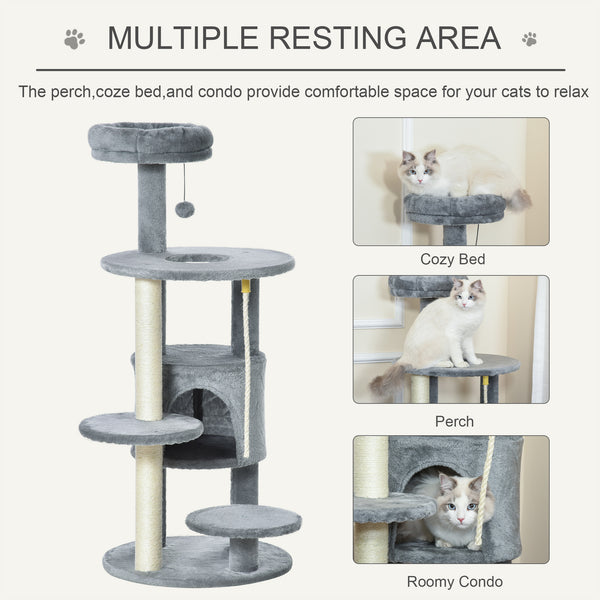 MULTIPLE RESTING AREA

The perch,coze bed,and condo provide comfortable space for your cats to relax

Cozy Bed

Perch

Roomy Condo