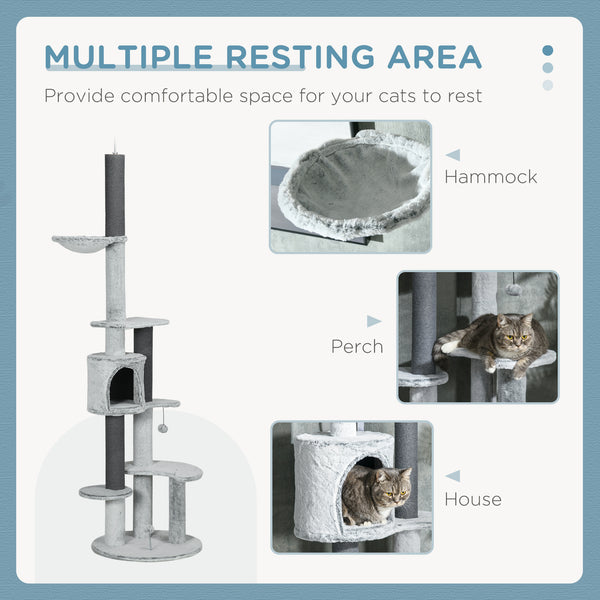 MULTIPLE RESTING AREA

Provide comfortable space for your cats to rest

Hammock

Perch

House