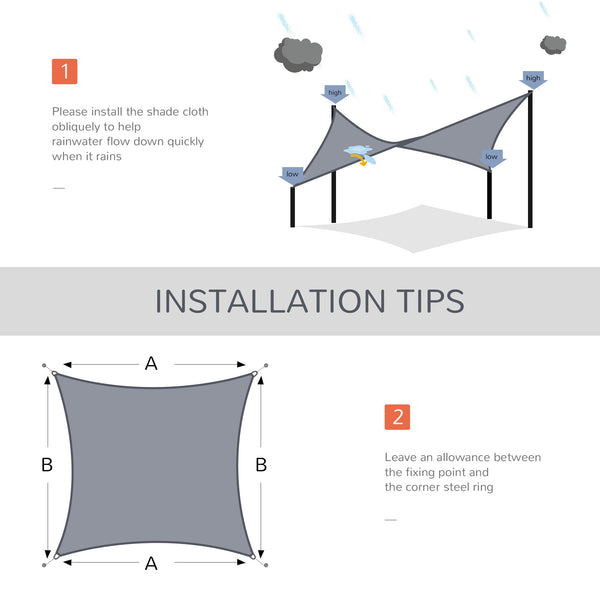 1

Please install the shade cloth obliquely to help
rainwater flow down quickly
when it rains

—

high

high

low

low

INSTALLATION TIPS

A

B

B

A

2

Leave an allowance between
the fixing point and
the corner steel ring

—