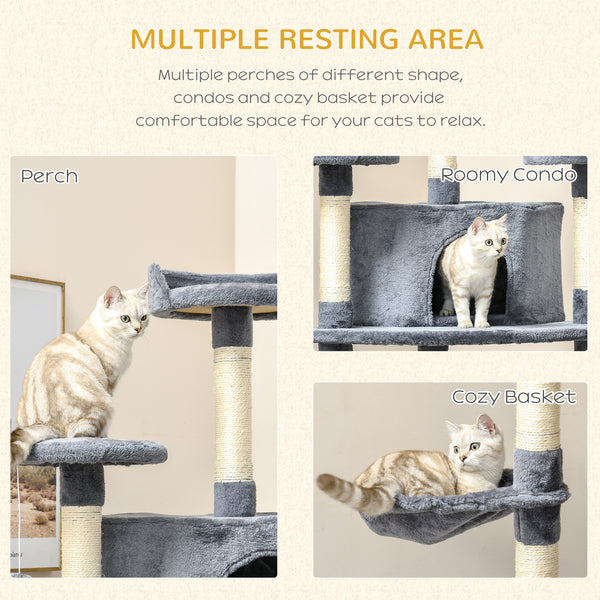 MULTIPLE RESTING AREA

Multiple perches of different shape, condos and cozy basket provide comfortable space for your cats to relax.

Perch

Roomy Condo

Cozy Basket