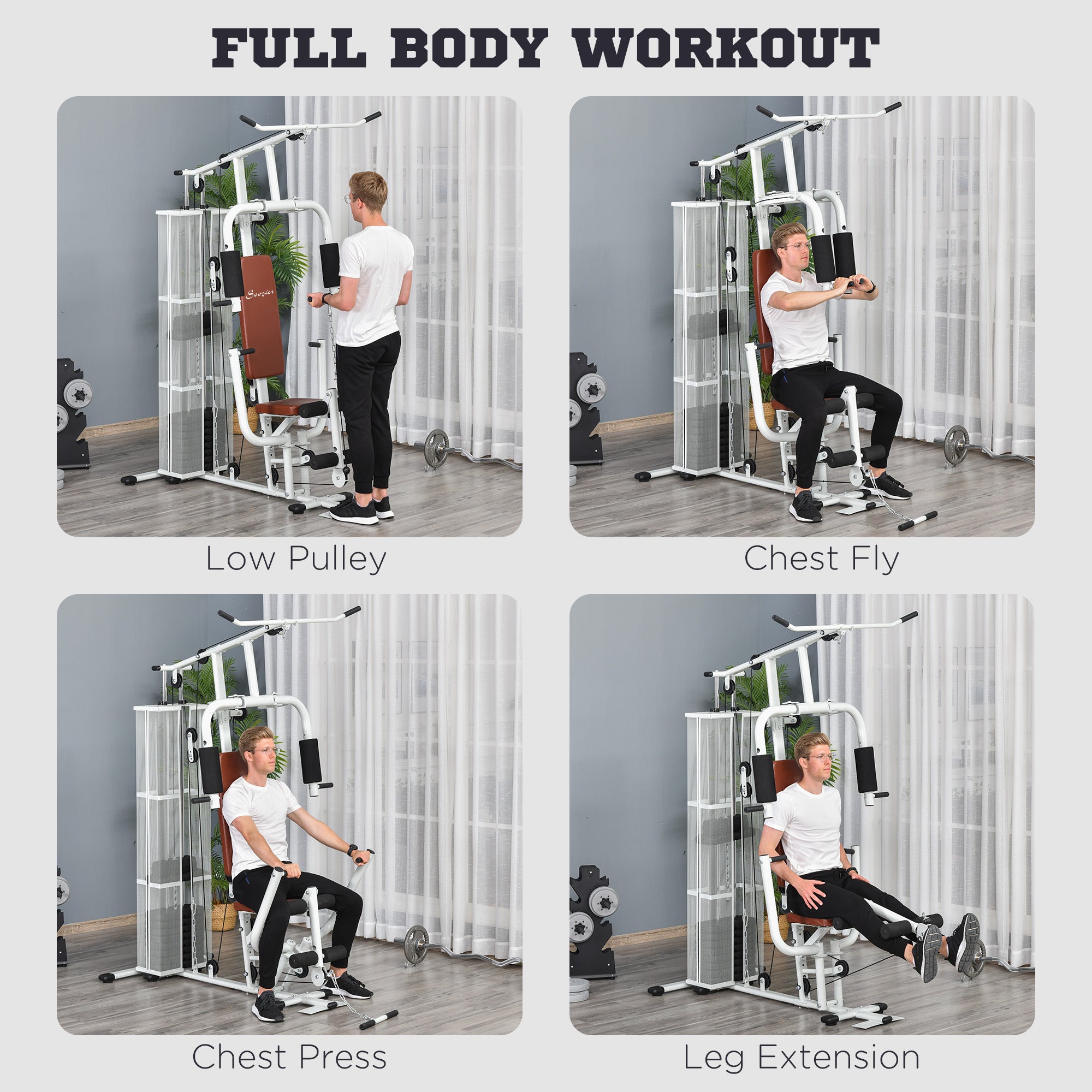 FULL BODY WORKOUT

Soozier

Low Pulley

Chest Fly

Chest Press

Leg Extension