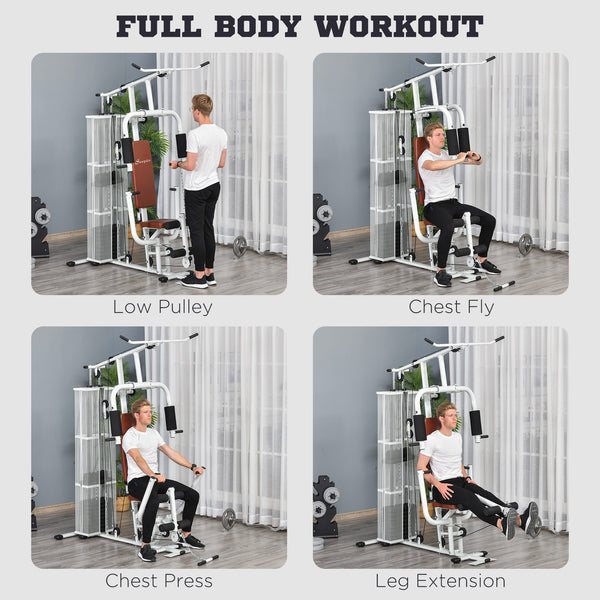 FULL BODY WORKOUT

Low Pulley

Chest Fly

Chest Press

Leg Extension