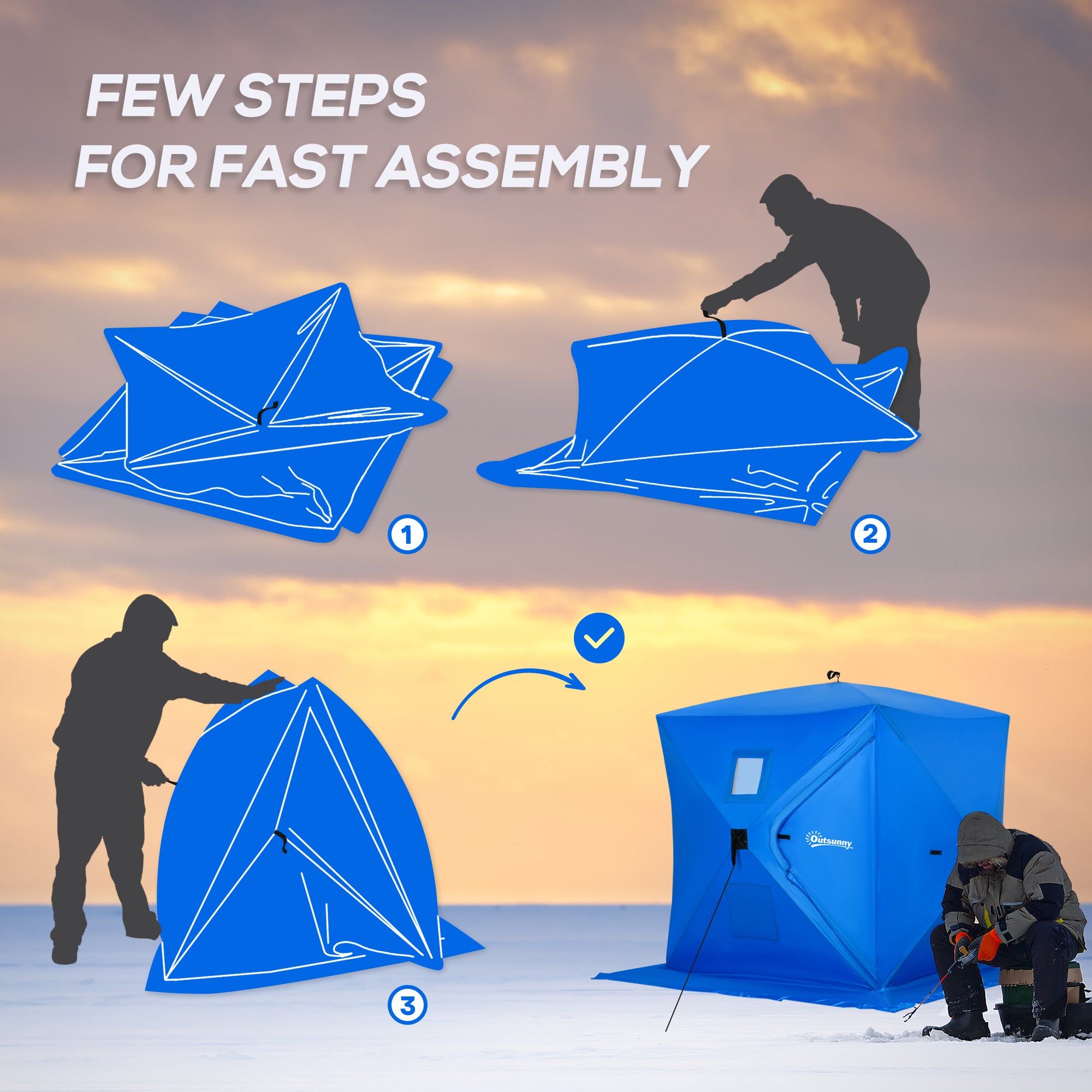 FEW STEPS
FOR FAST ASSEMBLY

1

2

3

Outsunny