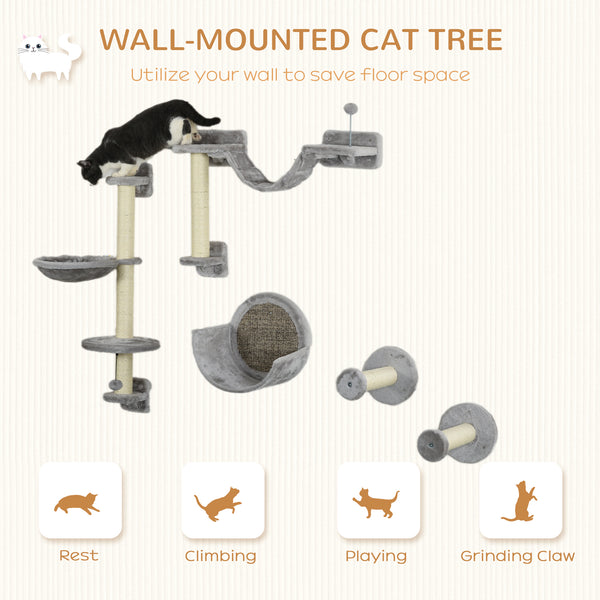 WALL-MOUNTED CAT TREE

Utilize your wall to save floor space

Rest

Climbing

Playing

Grinding Claw