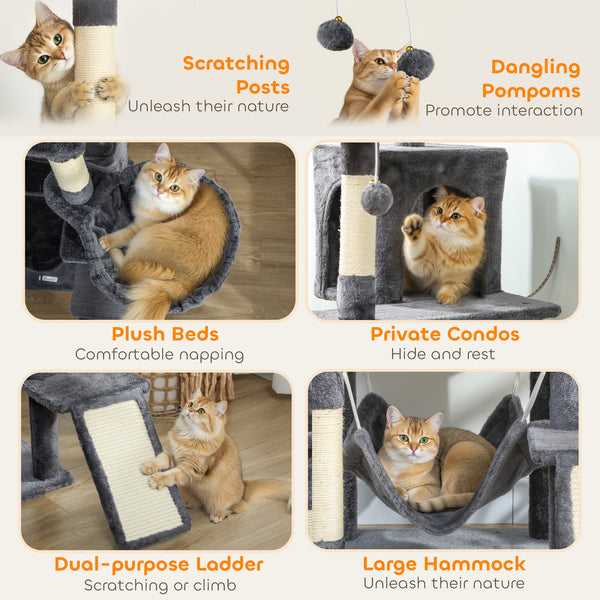 Scratching Posts
Unleash their nature

Dangling Pompoms
Promote interaction

Plush Beds
Comfortable napping

Private Condos
Hide and rest

Dual-purpose Ladder
Scratching or climb

Large Hammock
Unleash their nature