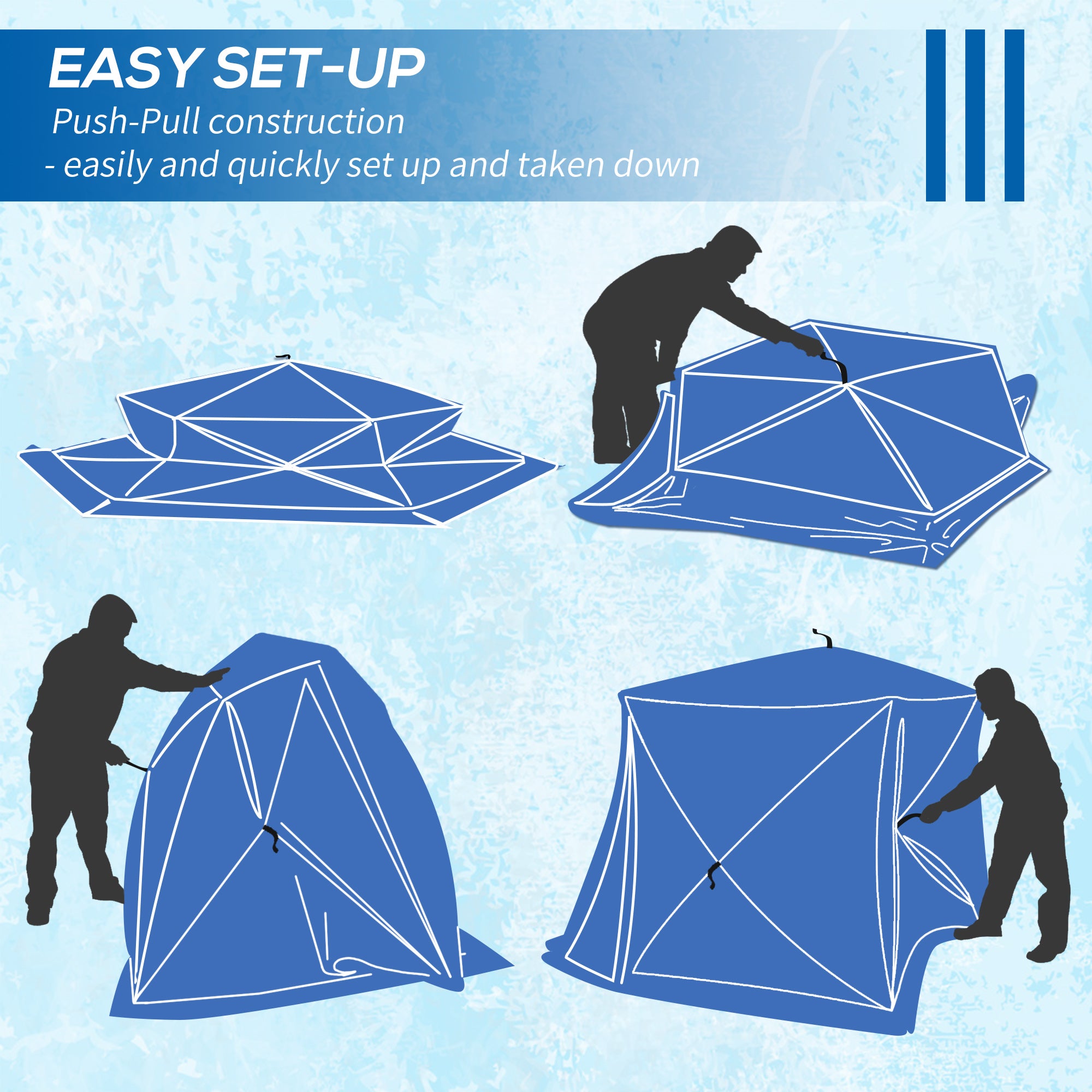 EASY SET-UP

Push-Pull construction
- easily and quickly set up and taken down