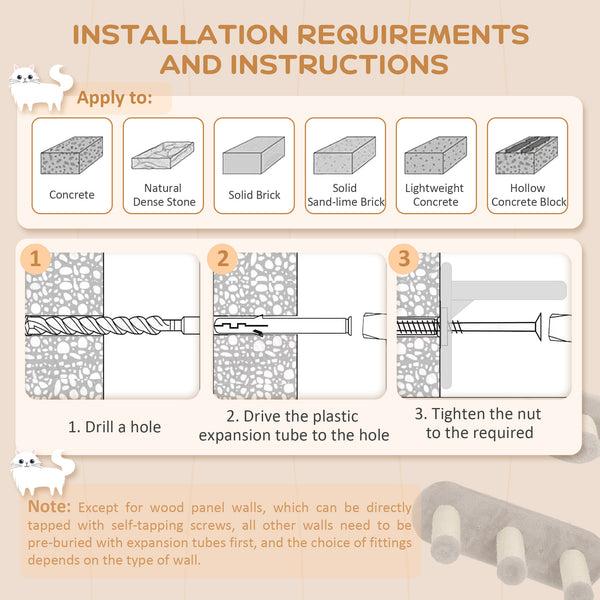 INSTALLATION REQUIREMENTS AND INSTRUCTIONS

Apply to:

Concrete

Natural Dense Stone

Solid Brick

Solid Sand-lime Brick

Lightweight Concrete

Hollow Concrete Block

1

2

3

1. Drill a hole

2. Drive the plastic expansion tube to the hole

3. Tighten the nut to the required

Note: Except for wood panel walls, which can be directly tapped with self-tapping screws, all other walls need to be pre-buried with expansion tubes first, and the choice of fittings depends on the type of wall.