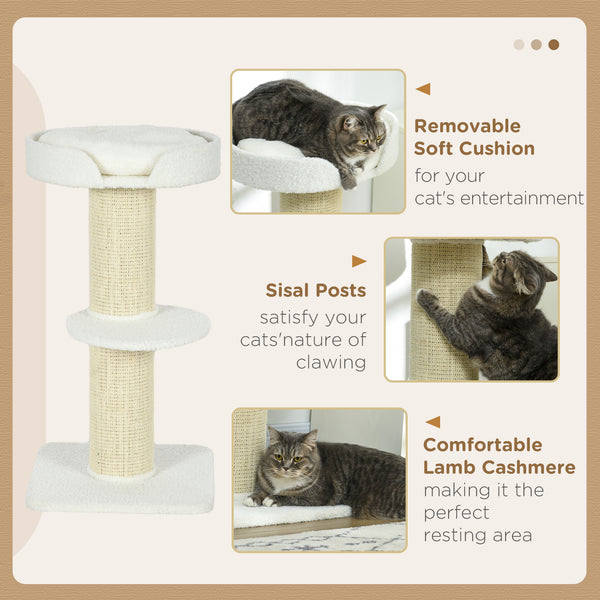 Removable Soft Cushion
for your cat's entertainment

Sisal Posts
satisfy your cats'nature of clawing

Comfortable Lamb Cashmere
making it the perfect resting area