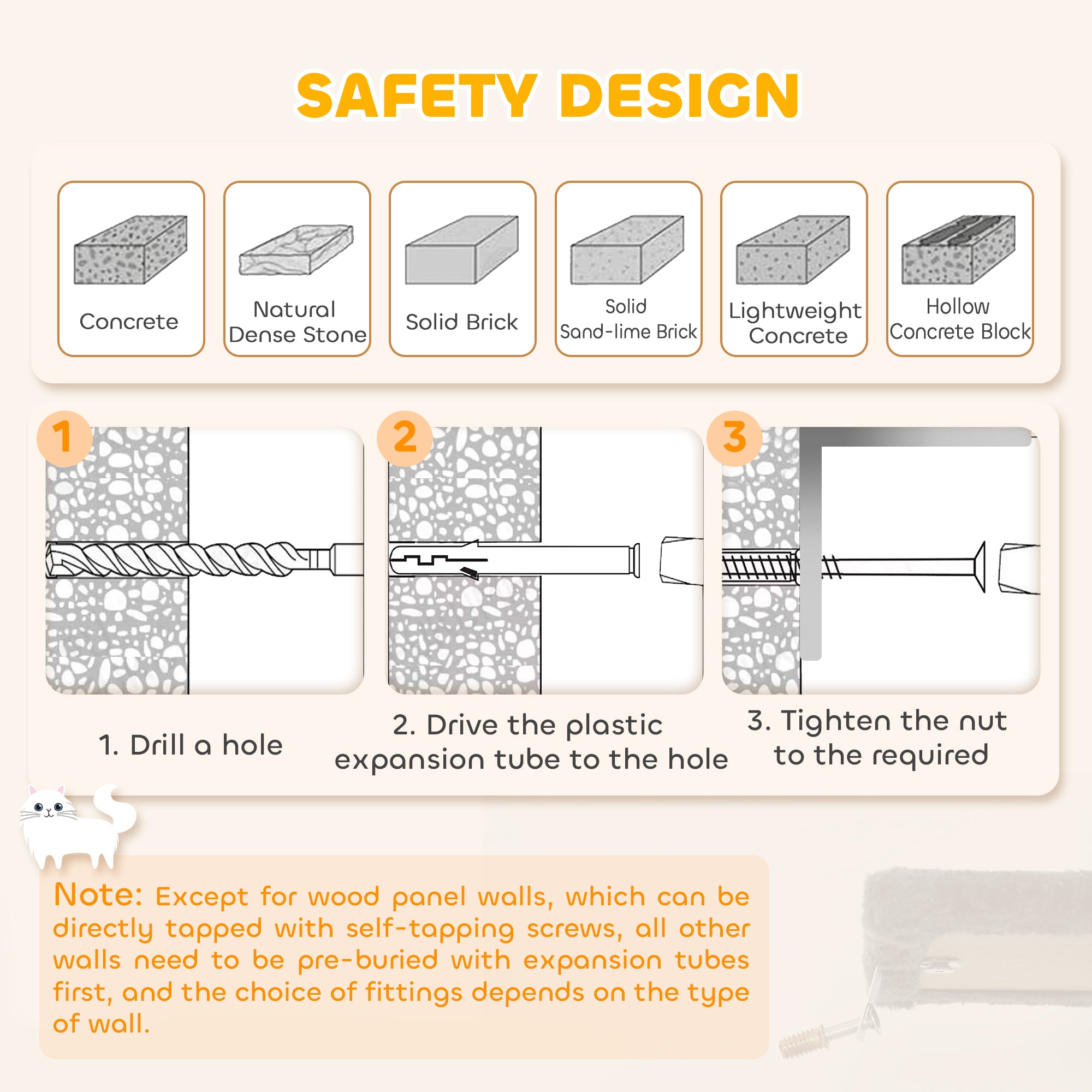 SAFETY DESIGN

Concrete

Natural Dense Stone

Solid Brick

Solid Sand-lime Brick

Lightweight Concrete

Hollow Concrete Block

1

2

3

1. Drill a hole

2. Drive the plastic expansion tube to the hole

3. Tighten the nut to the required

Note: Except for wood panel walls, which can be directly tapped with self-tapping screws, all other walls need to be pre-buried with expansion tubes first, and the choice of fittings depends on the type of wall.