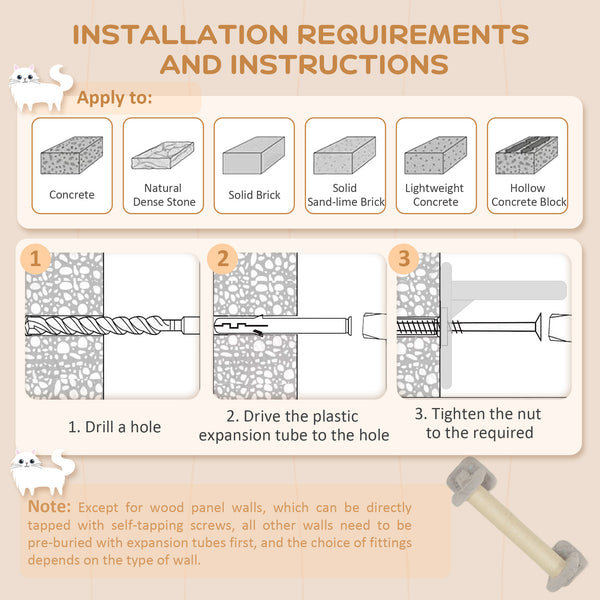 INSTALLATION REQUIREMENTS AND INSTRUCTIONS

Apply to:

Concrete

Natural Dense Stone

Solid Brick

Solid Sand-lime Brick

Lightweight Concrete

Hollow Concrete Block

1

2

3

1. Drill a hole

2. Drive the plastic expansion tube to the hole

3. Tighten the nut to the required

Note: Except for wood panel walls, which can be directly tapped with self-tapping screws, all other walls need to be pre-buried with expansion tubes first, and the choice of fittings depends on the type of wall.