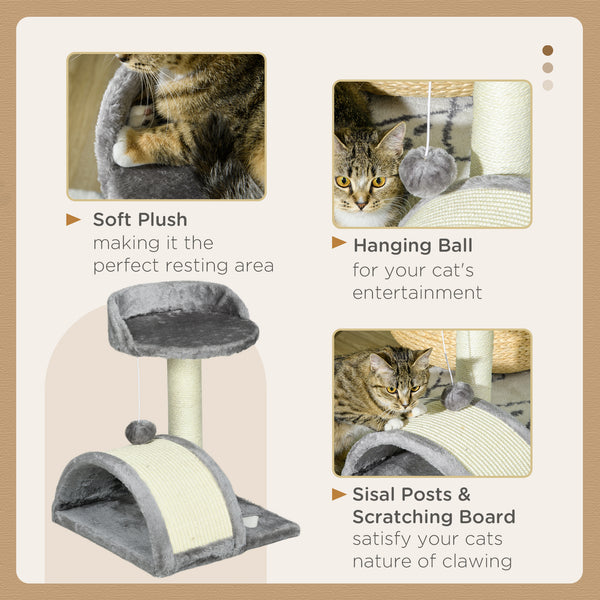 Soft Plush
making it the perfect resting area

Hanging Ball
for your cat's entertainment

Sisal Posts & Scratching Board
satisfy your cats nature of clawing