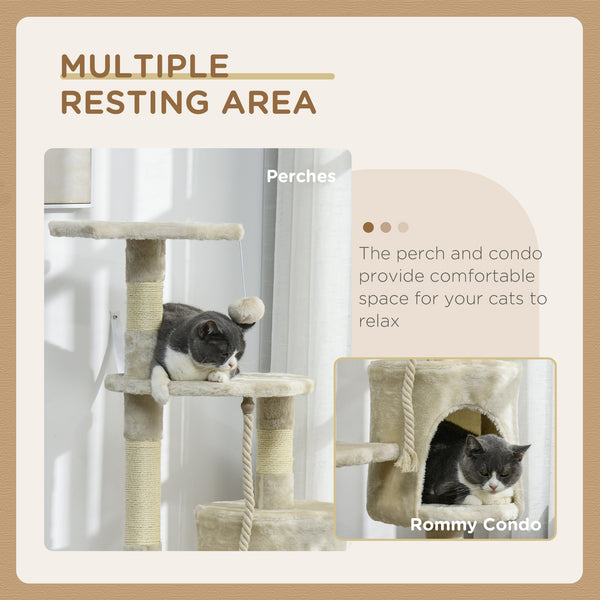 MULTIPLE
RESTING AREA

Perches

The perch and condo provide comfortable space for your cats to relax

Rommy Condo