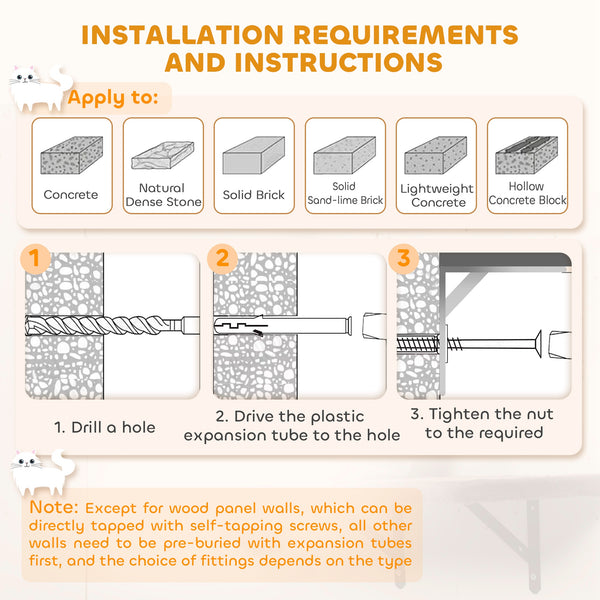 INSTALLATION REQUIREMENTS AND INSTRUCTIONS

Apply to:

Concrete

Natural Dense Stone

Solid Brick

Solid Sand-lime Brick

Lightweight Concrete

Hollow Concrete Block

1

2

3

1. Drill a hole

2. Drive the plastic expansion tube to the hole

3. Tighten the nut to the required

Note: Except for wood panel walls, which can be directly tapped with self-tapping screws, all other walls need to be pre-buried with expansion tubes first, and the choice of fittings depends on the type