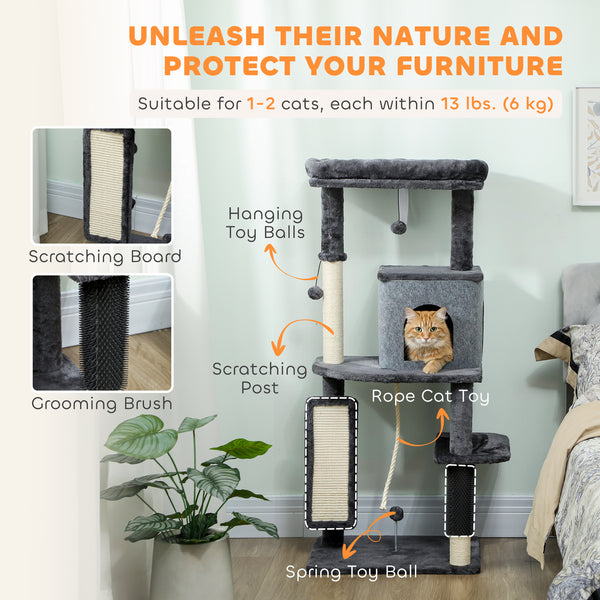 UNLEASH THEIR NATURE AND PROTECT YOUR FURNITURE

Suitable for 1-2 cats, each within 13 lbs. (6 kg)

Scratching Board

Grooming Brush

Hanging Toy Balls

Scratching Post

Rope Cat Toy

Spring Toy Ball