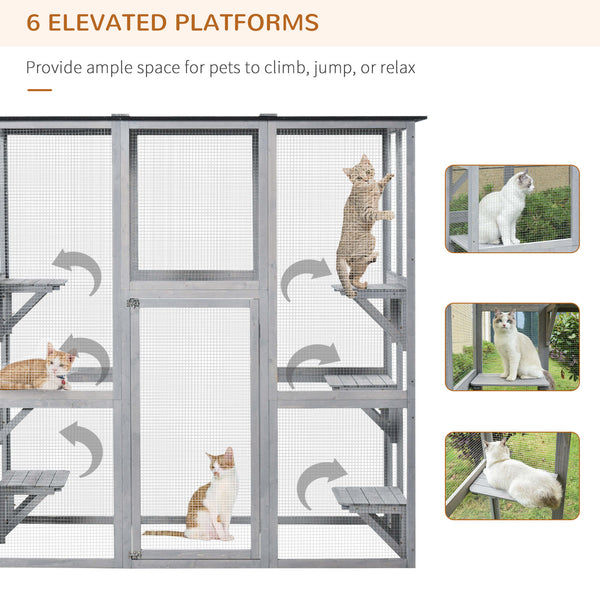 6 ELEVATED PLATFORMS

Provide ample space for pets to climb, jump, or relax