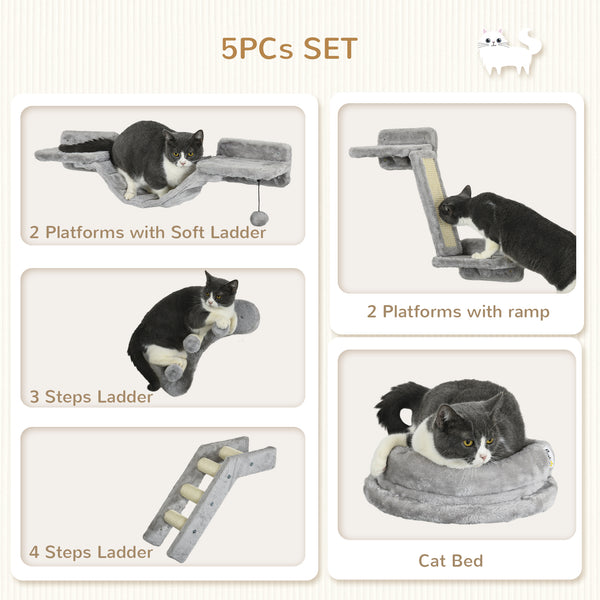 5PCs SET

2 Platforms with Soft Ladder

3 Steps Ladder

4 Steps Ladder

2 Platforms with ramp

Cat Bed