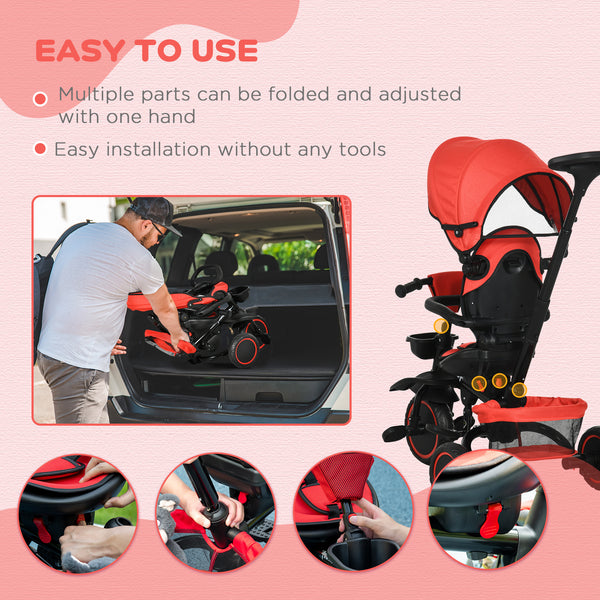 EASY TO USE

Multiple parts can be folded and adjusted with one hand

Easy installation without any tools