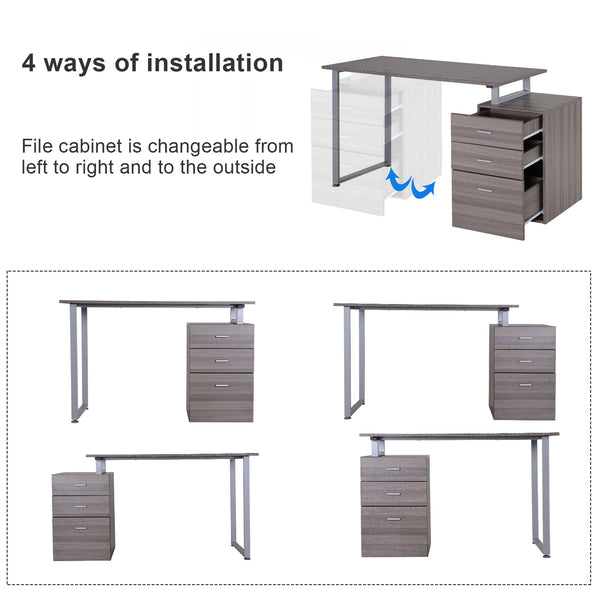 4 ways of installation

File cabinet is changeable from left to right and to the outside