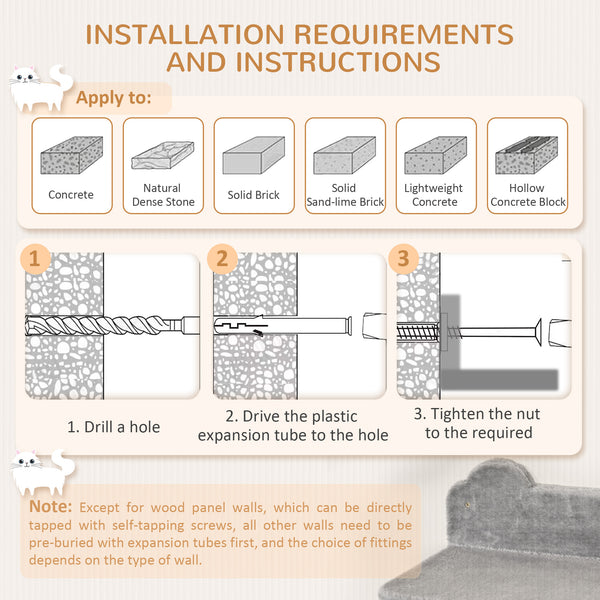 INSTALLATION REQUIREMENTS AND INSTRUCTIONS

Apply to:

Concrete

Natural Dense Stone

Solid Brick

Solid Sand-lime Brick

Lightweight Concrete

Hollow Concrete Block

1

2

3

1. Drill a hole

2. Drive the plastic expansion tube to the hole

3. Tighten the nut to the required

Note: Except for wood panel walls, which can be directly tapped with self-tapping screws, all other walls need to be pre-buried with expansion tubes first, and the choice of fittings depends on the type of wall.