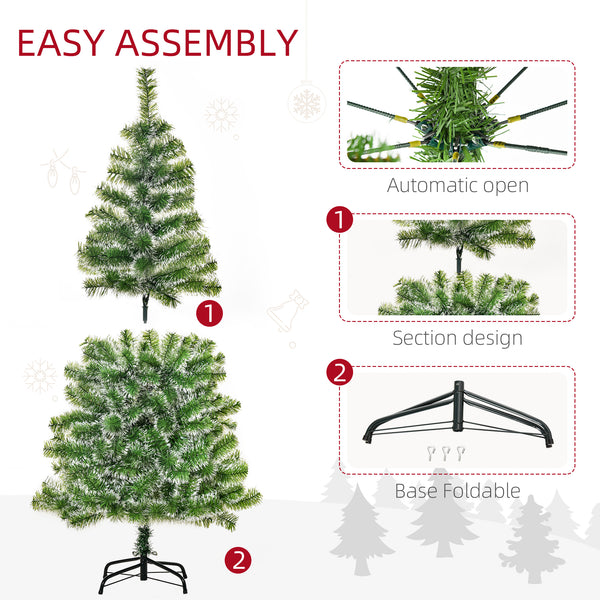 EASY ASSEMBLY

1

2

Automatic open

1

Section design

2

Base Foldable