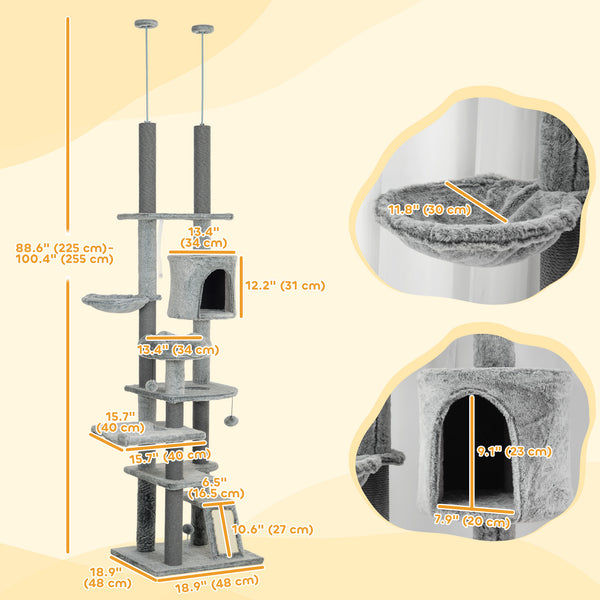 88.6" (225 cm)-
100.4" (255 cm)

13.4"
(34 cm)

12.2" (31 cm)

13.4" (34 cm)

15.7"
(40 cm)

15.7" (40 cm)

6.5"
(16.5 cm)

10.6" (27 cm)

18.9"
(48 cm)

18.9" (48 cm)

11.8" (30 cm)

9.1" (23 cm)

7.9" (20 cm)