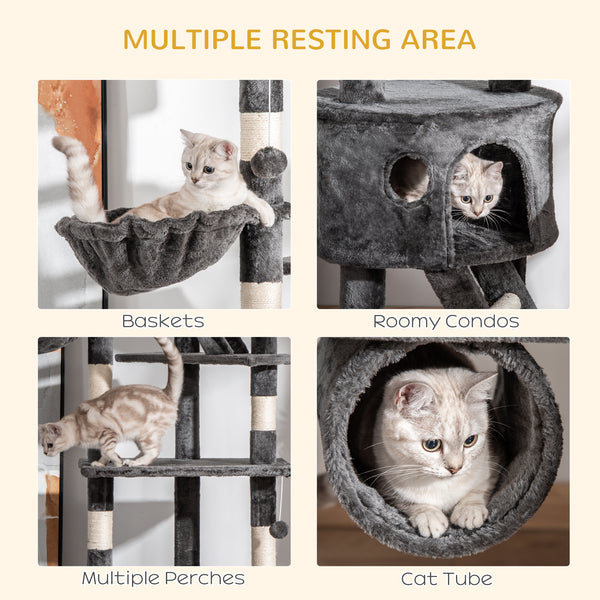 MULTIPLE RESTING AREA

Baskets

Roomy Condos

Multiple Perches

Cat Tube