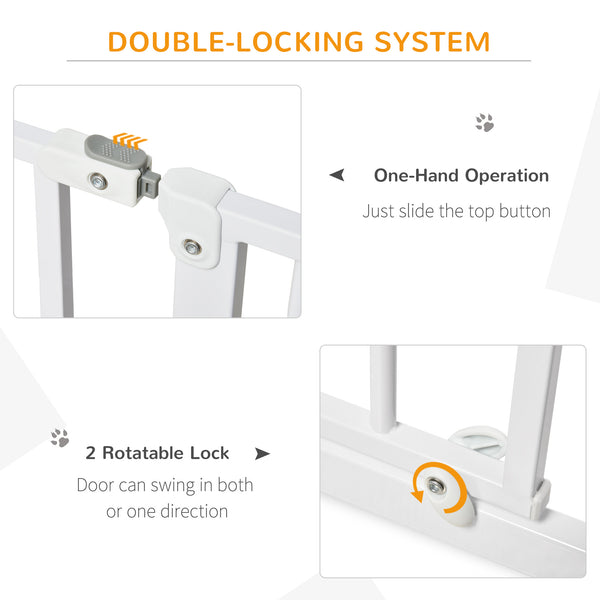 DOUBLE-LOCKING SYSTEM

One-Hand Operation

Just slide the top button

2 Rotatable Lock

Door can swing in both or one direction