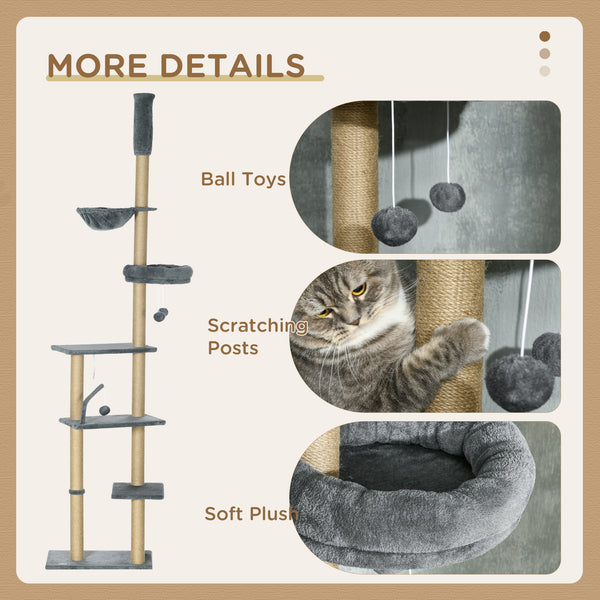 MORE DETAILS

Ball Toys

Scratching Posts

Soft Plush