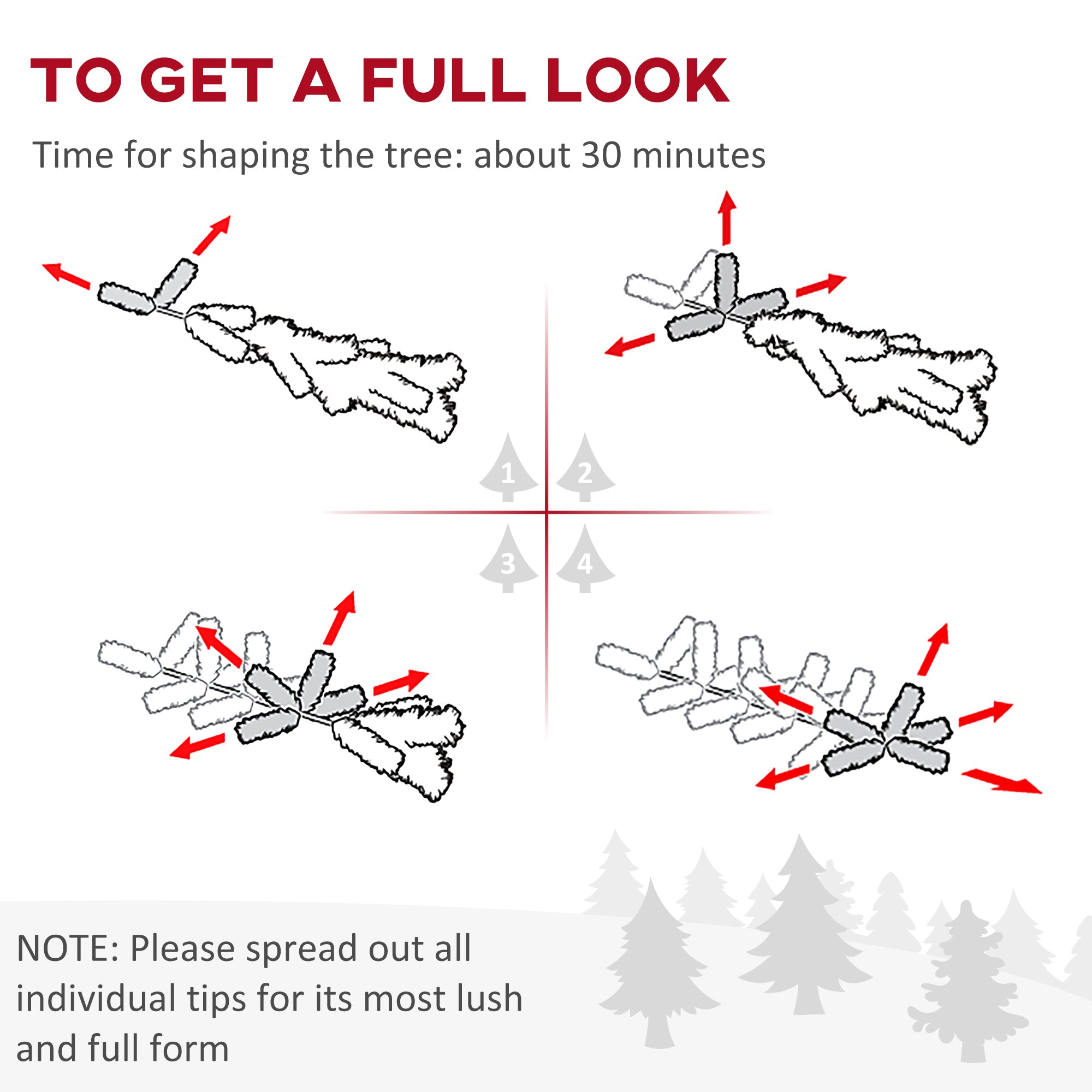 TO GET A FULL LOOK

Time for shaping the tree: about 30 minutes

1
2
3
4

NOTE: Please spread out all individual tips for its most lush and full form