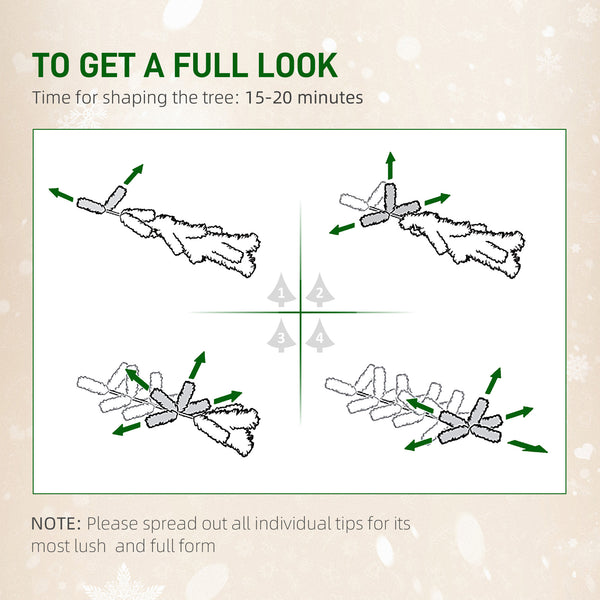 TO GET A FULL LOOK

Time for shaping the tree: 15-20 minutes

1 2
3 4

NOTE: Please spread out all individual tips for its most lush and full form