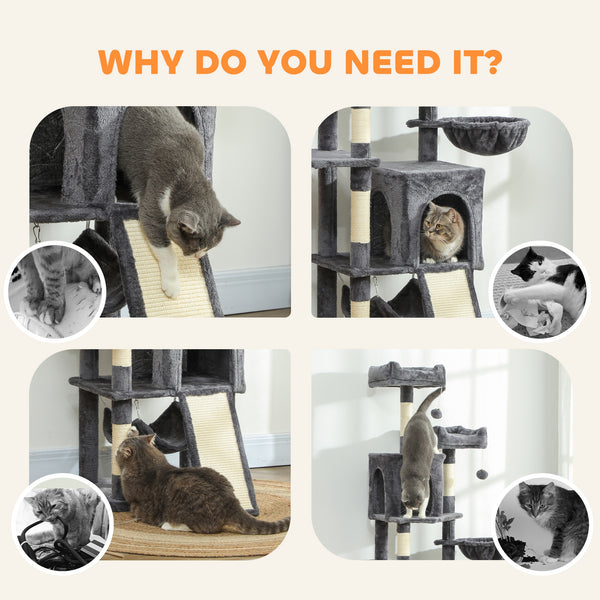 WHY DO YOU NEED IT?