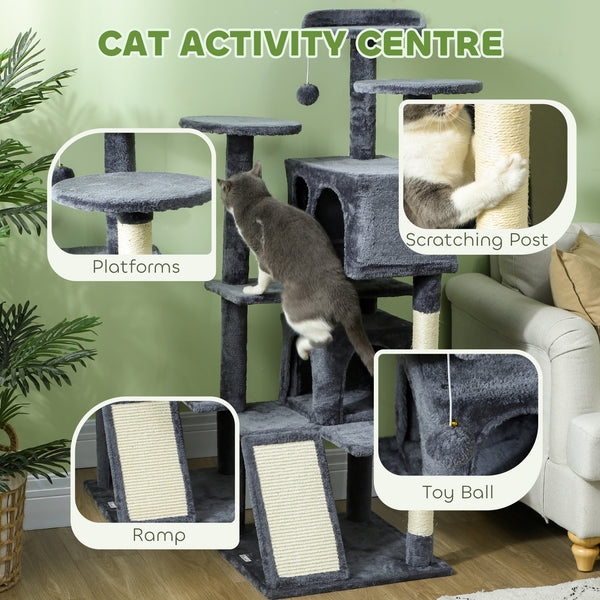 CAT ACTIVITY CENTRE

Platforms

Scratching Post

Ramp

Toy Ball